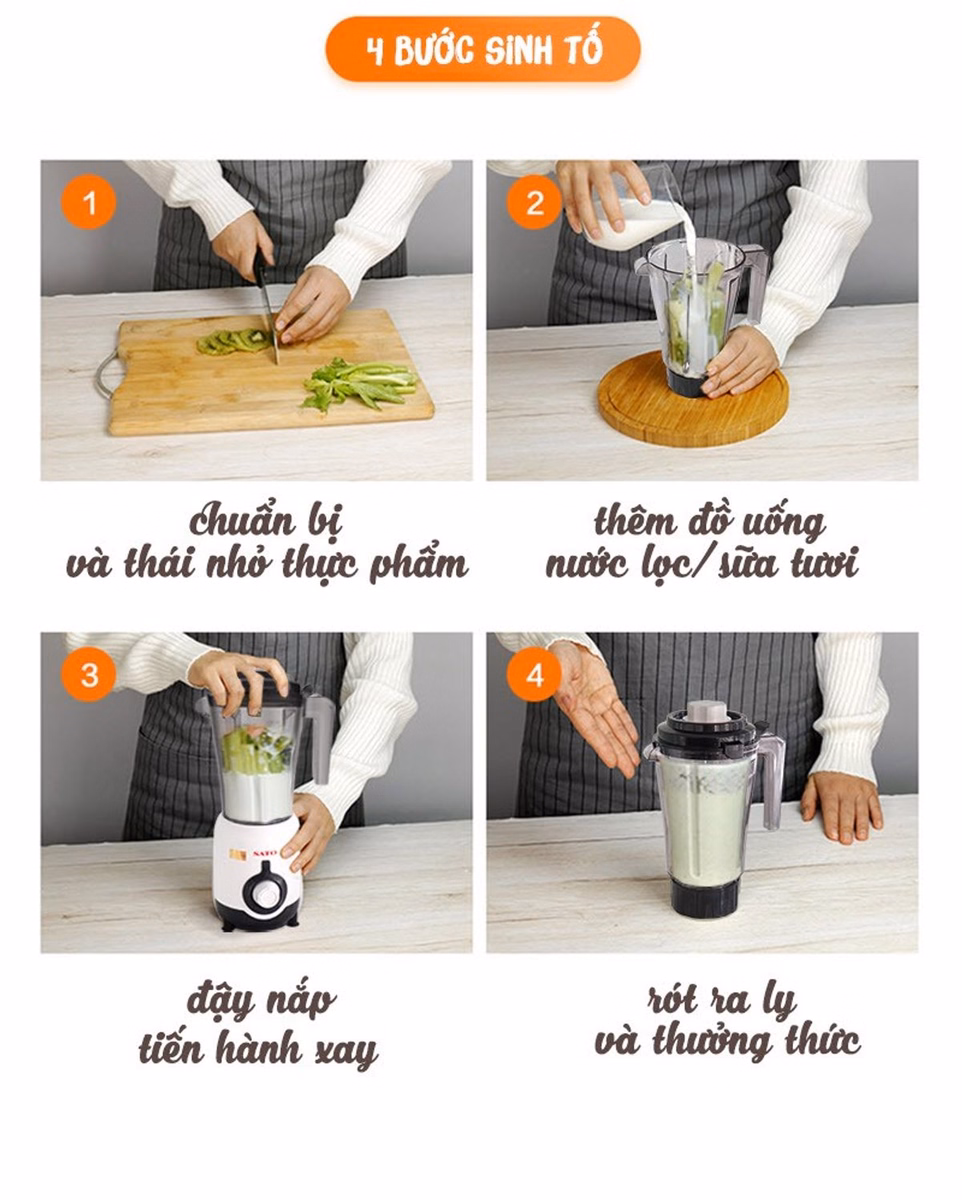 4 BƯỚC SINH TỐ

1

chuẩn bị
và thái nhỏ thực phẩm

2

thêm đồ uống
nước lọc/sữa tươi

3

SATO

đậy nắp
tiến hành xay

4

rót ra ly
và thưởng thức