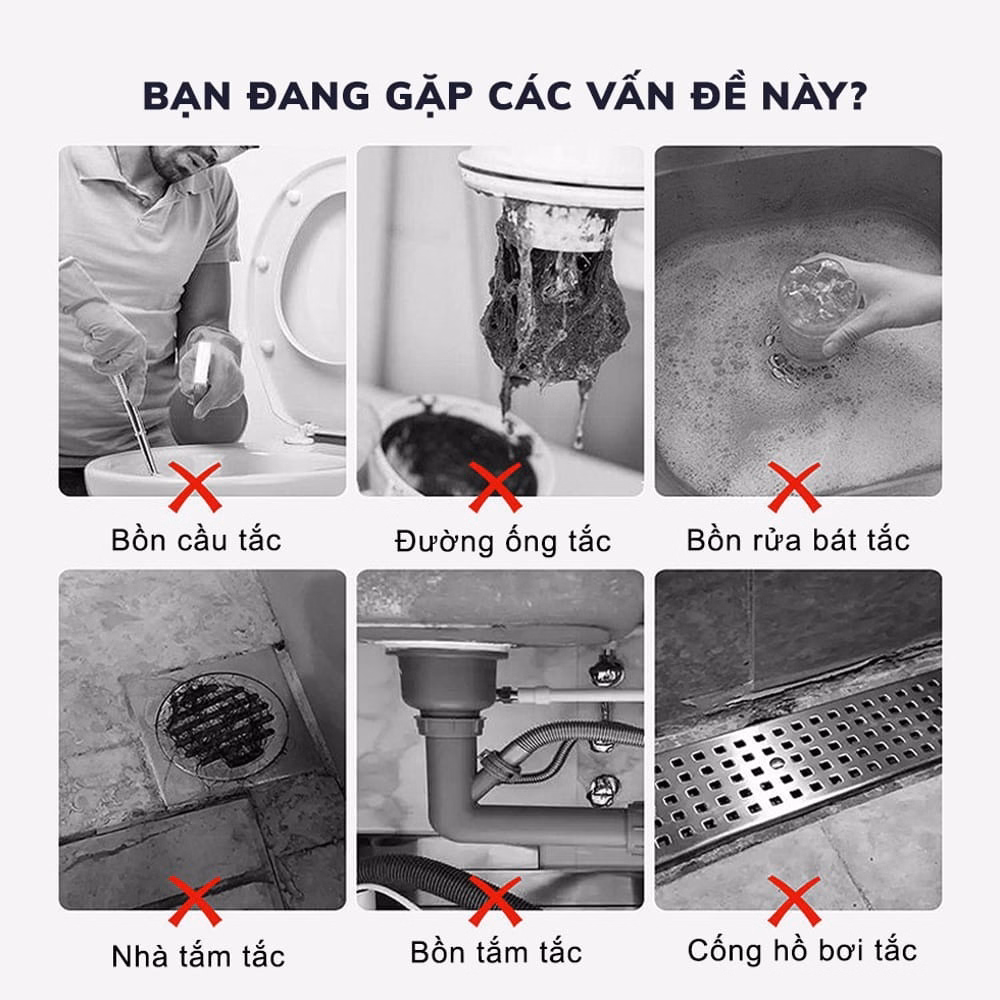 BẠN ĐANG GẶP CÁC VẤN ĐỀ NÀY?

Bồn cầu tắc

Đường ống tắc

Bồn rửa bát tắc

Nhà tắm tắc

Bồn tắm tắc

Cống hồ bơi tắc