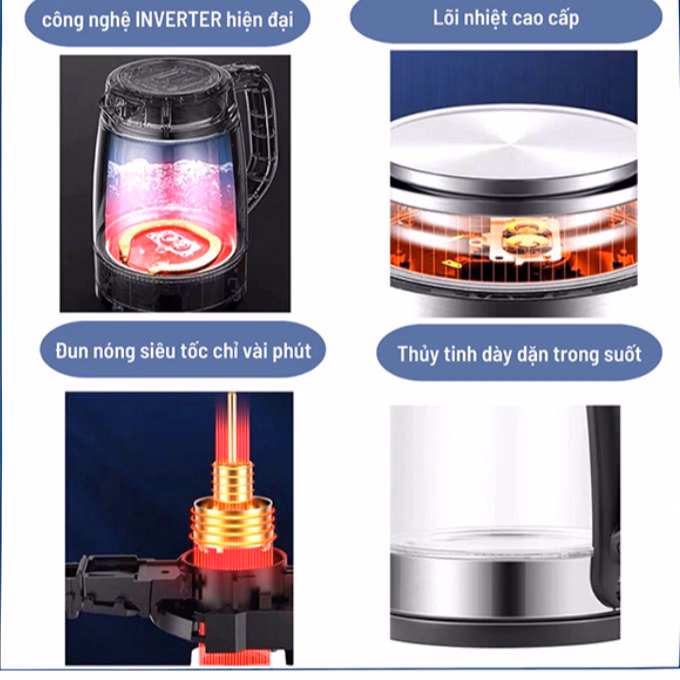 công nghệ INVERTER hiện đại

Lõi nhiệt cao cấp

Đun nóng siêu tốc chỉ vài phút

Thủy tinh dày dặn trong suốt