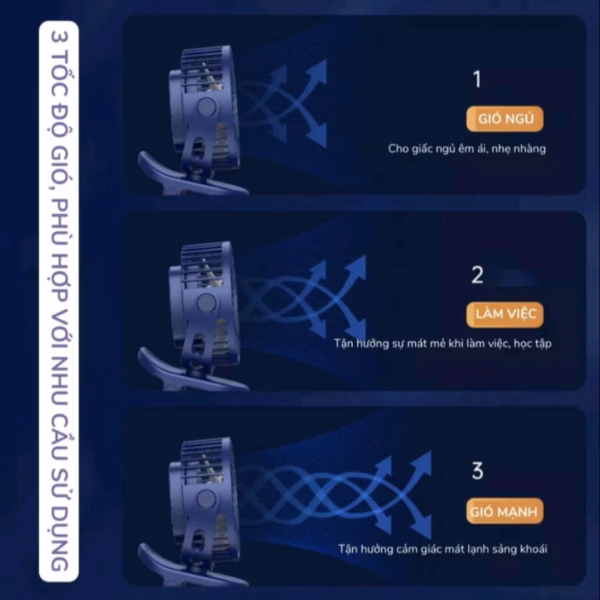 3 TỐC ĐỘ GIÓ, PHÙ HỢP VỚI NHU CẦU SỬ DỤNG

1
GIÓ NGỦ
Cho giấc ngủ êm ái, nhẹ nhàng

2
LÀM VIỆC
Tận hưởng sự mát mẻ khi làm việc, học tập

3
GIÓ MẠNH
Tận hưởng cảm giác mát lạnh sảng khoái