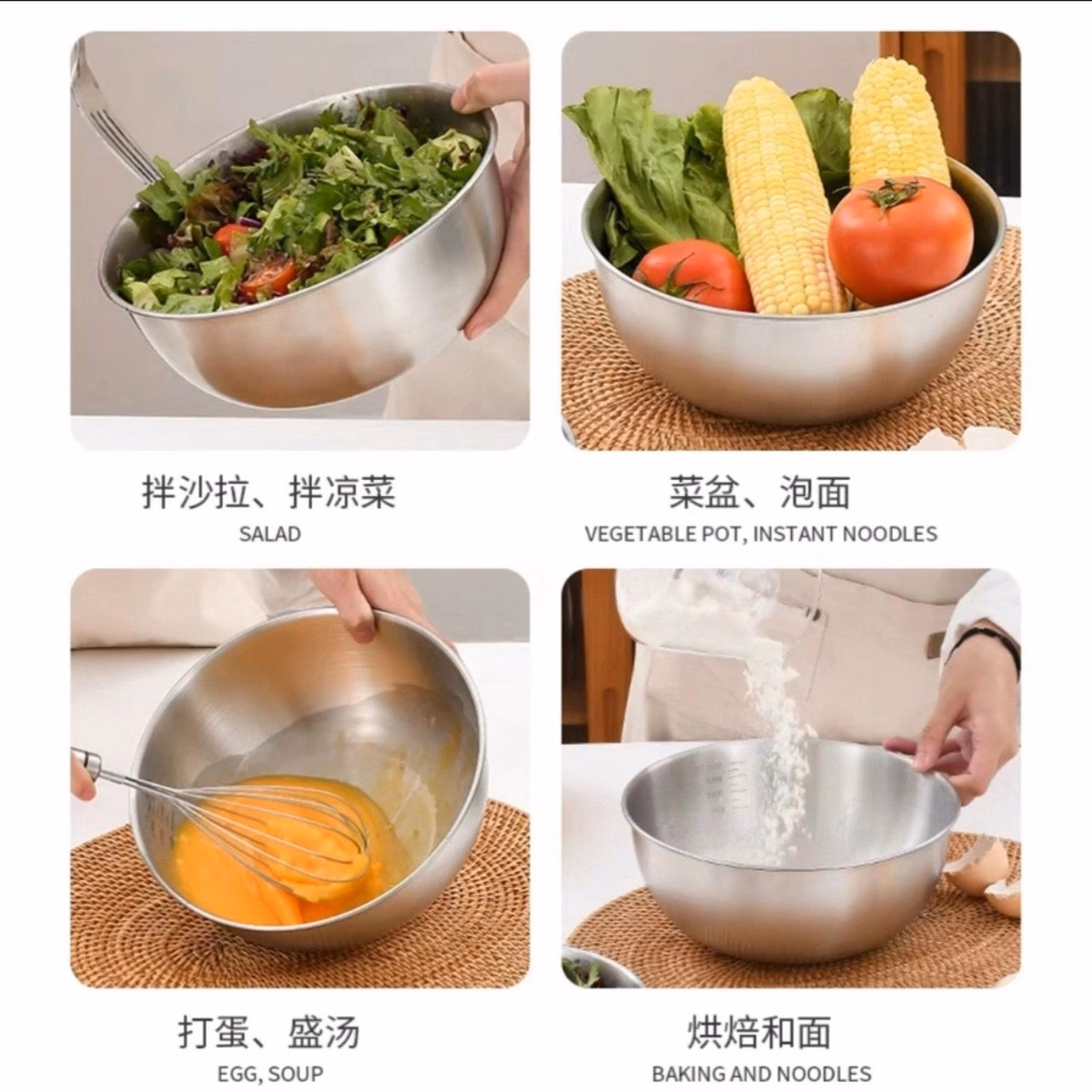 拌沙拉、拌凉菜
SALAD

菜盆、泡面
VEGETABLE POT, INSTANT NOODLES

打蛋、盛汤
EGG, SOUP

烘焙和面
BAKING AND NOODLES