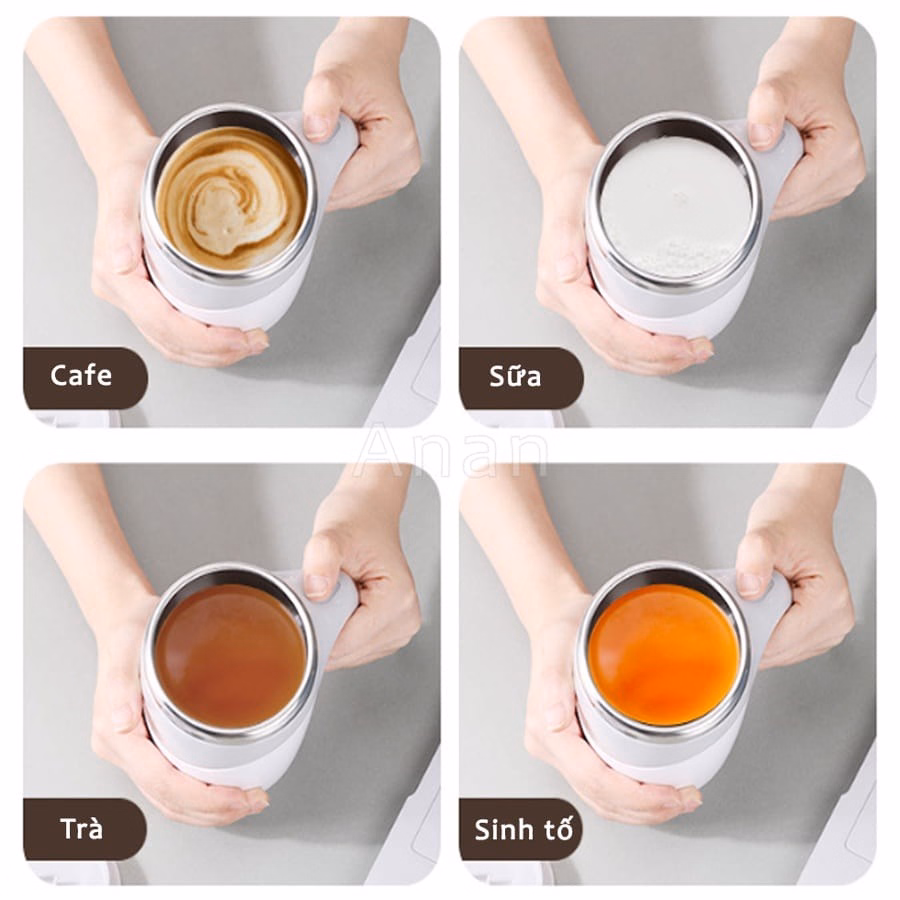 Cafe

Sữa

Anan

Trà

Sinh tố