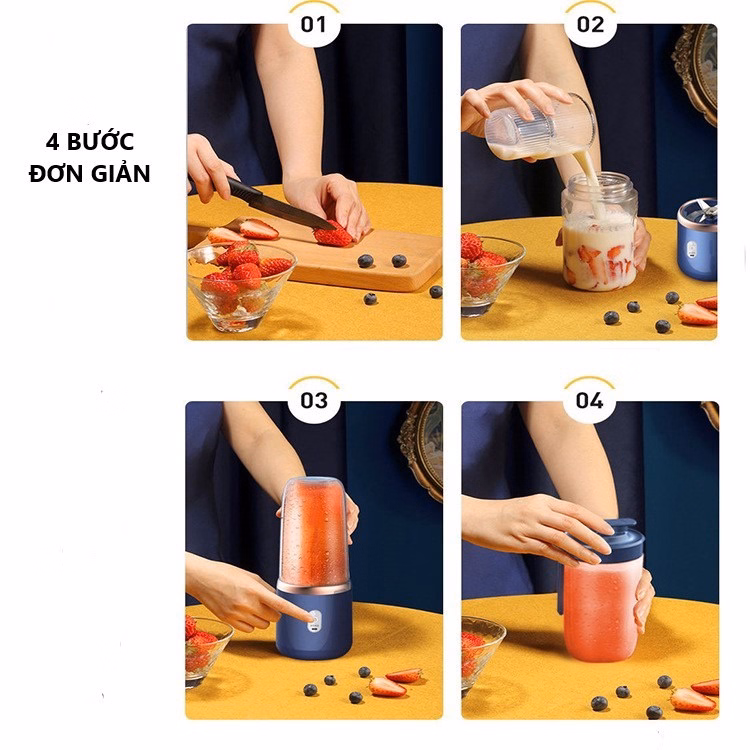 4 BƯỚC ĐƠN GIẢN

01

02

03

04