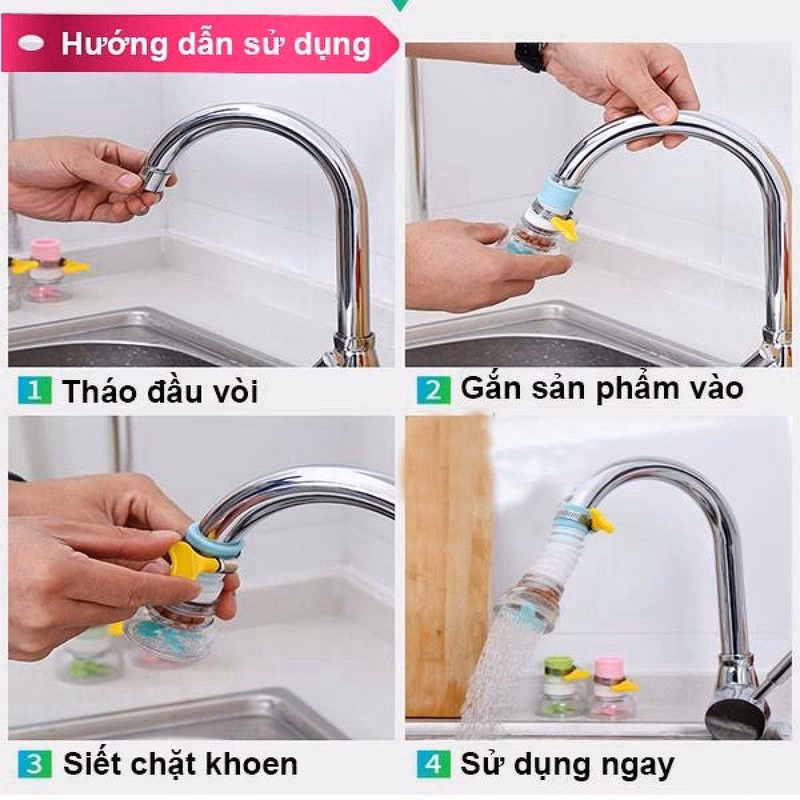 Hướng dẫn sử dụng

1 Tháo đầu vòi

2 Gắn sản phẩm vào

3 Siết chặt khoen

4 Sử dụng ngay