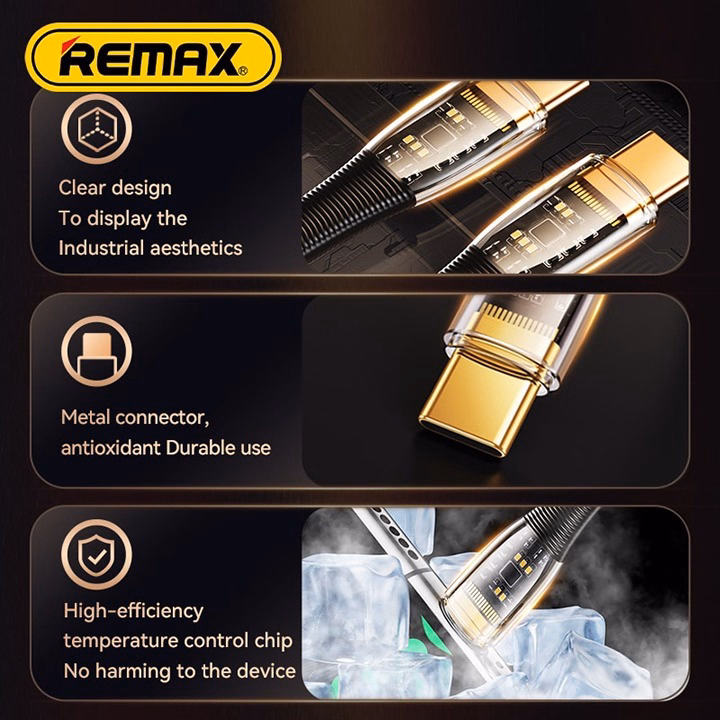 REMAX®

Clear design
To display the
Industrial aesthetics

Metal connector,
antioxidant Durable use

High-efficiency
temperature control chip
No harming to the device