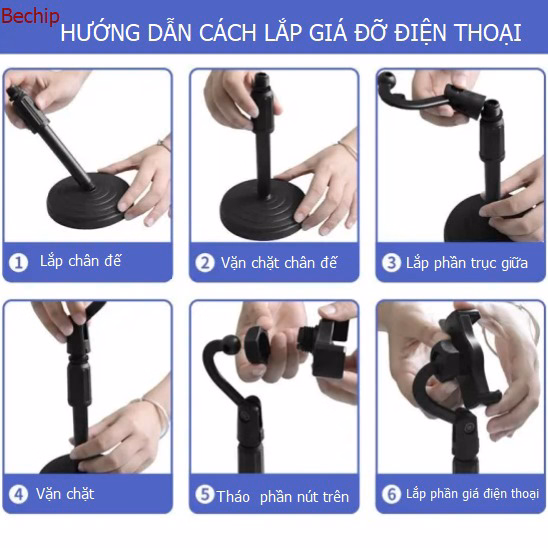 Bechip

HƯỚNG DẪN CÁCH LẮP GIÁ ĐỠ ĐIỆN THOẠI

1 Lắp chân đế

2 Vặn chặt chân đế

3 Lắp phần trục giữa

4 Vặn chặt

5 Tháo phần nút trên

6 Lắp phần giá điện thoại