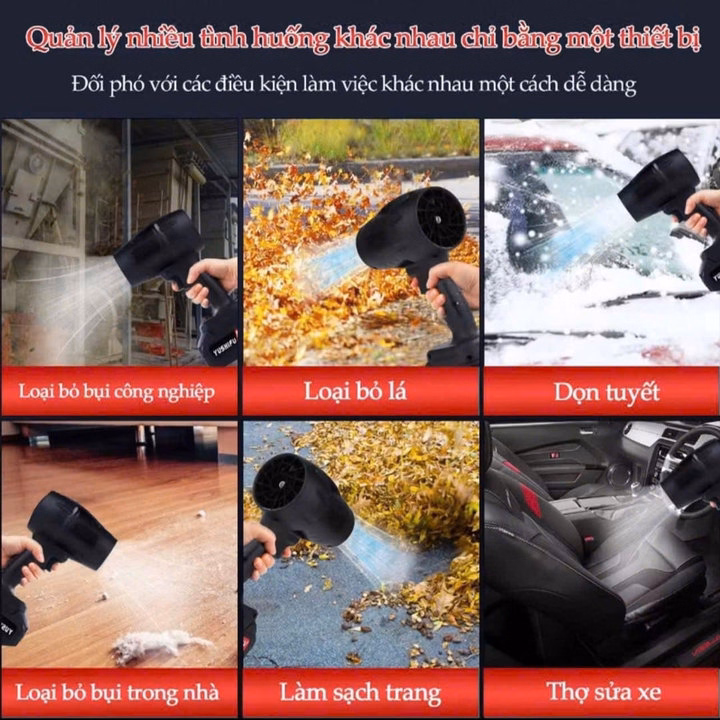 Quản lý nhiều tình huống khác nhau chỉ bằng một thiết bị

Đối phó với các điều kiện làm việc khác nhau một cách dễ dàng

YUSHIFU

Loại bỏ bụi công nghiệp

Loại bỏ lá

Dọn tuyết

Loại bỏ bụi trong nhà

Làm sạch trang

Thợ sửa xe