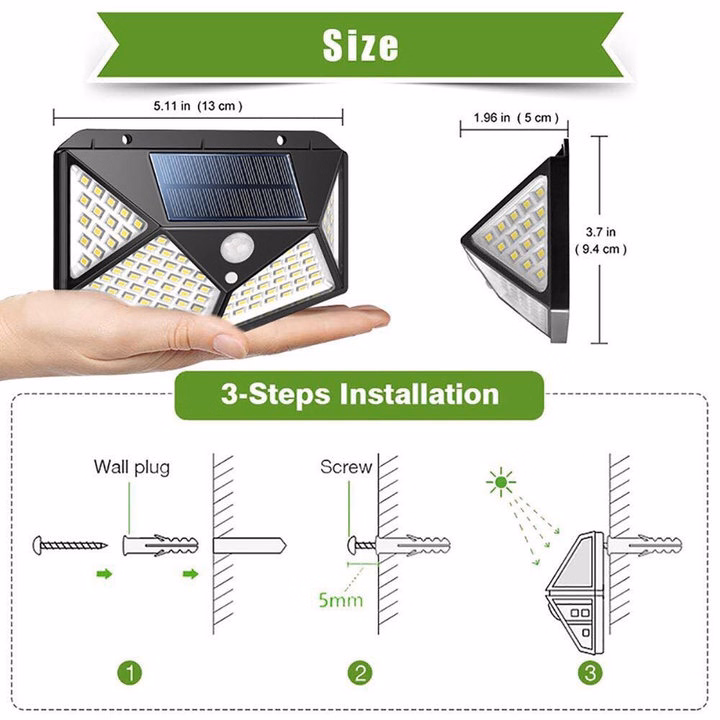 Size

5.11 in (13 cm)

1.96 in (5 cm)

3.7 in
(9.4 cm)

3-Steps Installation

Wall plug

Screw

5mm

1

2

3