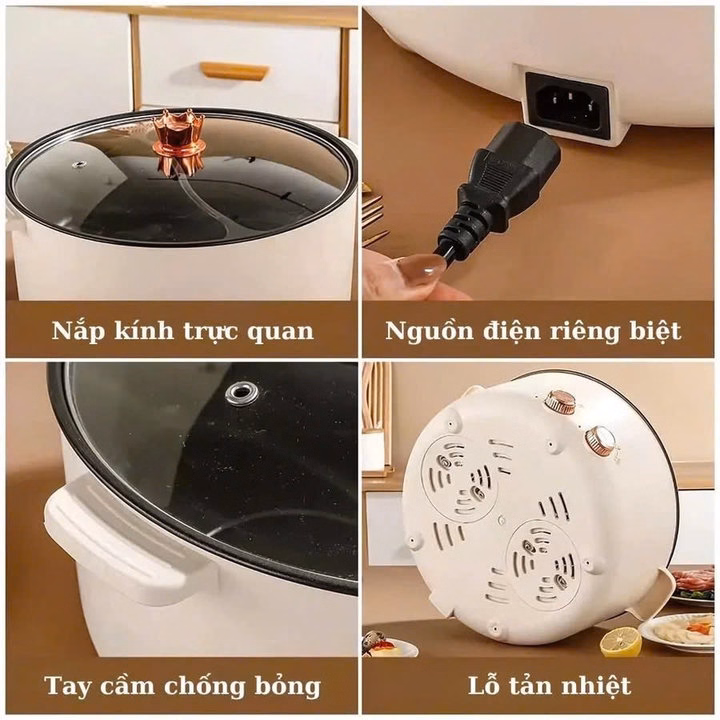 Nắp kính trực quan

Nguồn điện riêng biệt

Tay cầm chống bỏng

Lỗ tản nhiệt