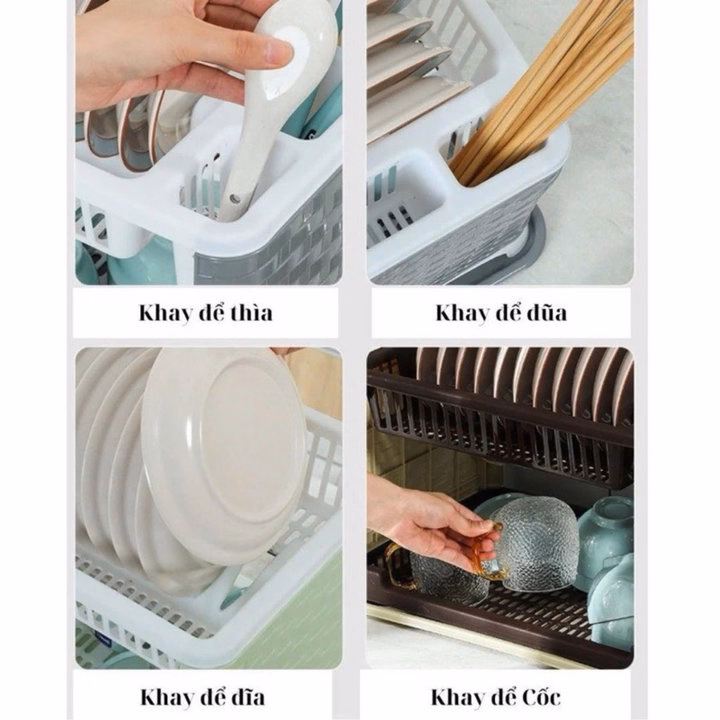 Khay để thìa

Khay để đũa

Khay để đĩa

Khay để Cốc