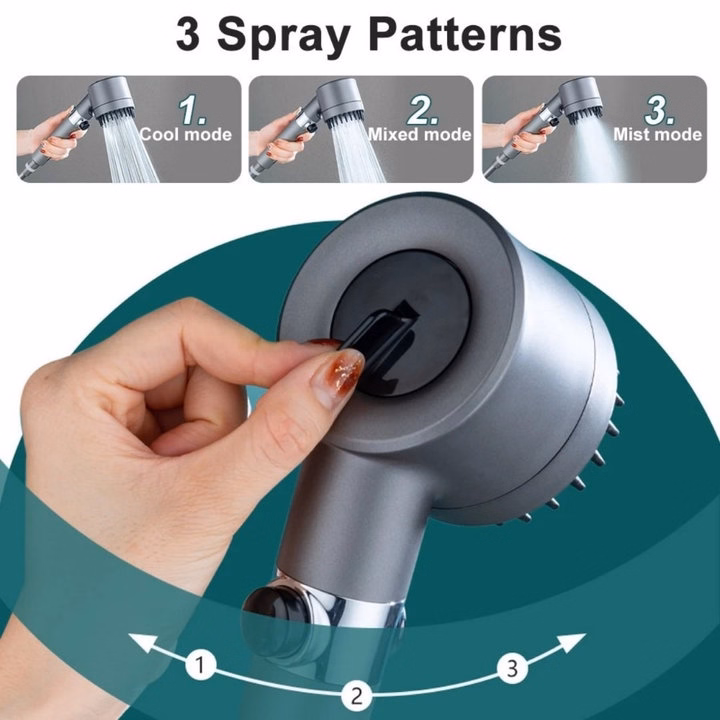 3 Spray Patterns

1. Cool mode

2. Mixed mode

3. Mist mode

1

2

3