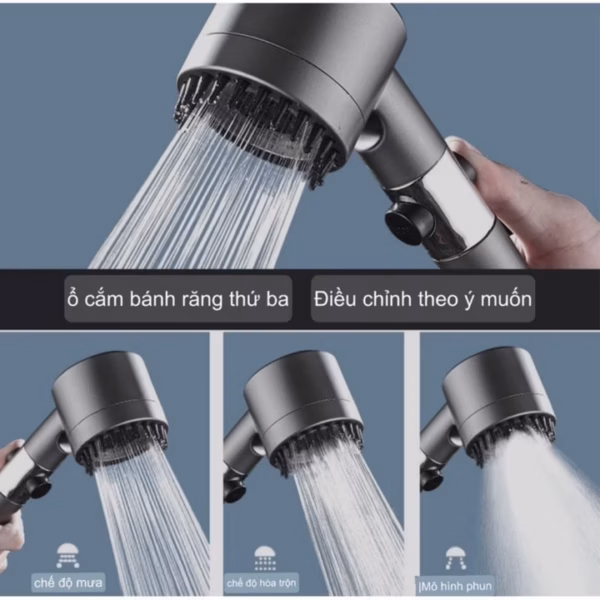 ổ cắm bánh răng thứ ba

Điều chỉnh theo ý muốn

chế độ mưa

chế độ hòa trộn

|Mô hình phun