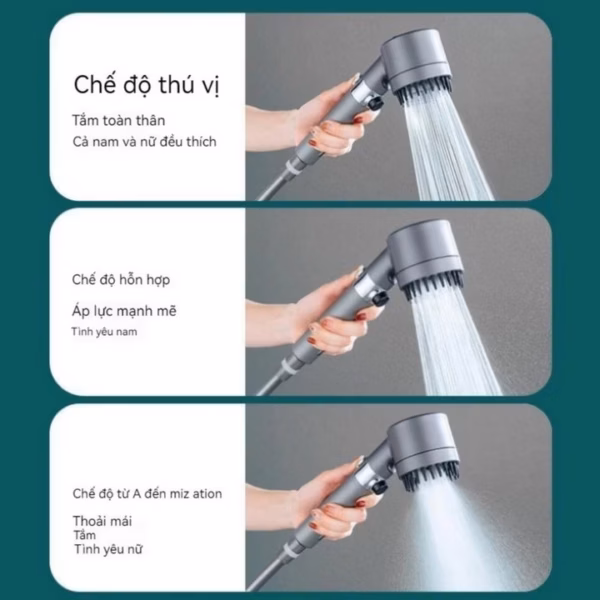 Chế độ thú vị

Tắm toàn thân
Cả nam và nữ đều thích

Chế độ hỗn hợp

Áp lực mạnh mẽ
Tình yêu nam

Chế độ từ A đến miz ation

Thoải mái
Tắm
Tình yêu nữ