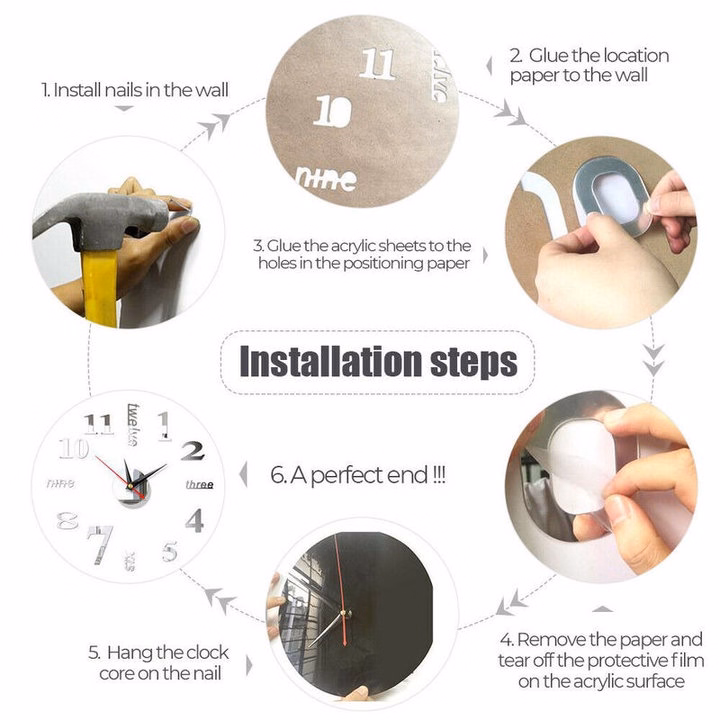 1. Install nails in the wall

11

10

nine

2. Glue the location paper to the wall

3. Glue the acrylic sheets to the holes in the positioning paper

Installation steps

11
twelve
1
10
2
nine
three
8
4
7
six
5

6. A perfect end !!!

5. Hang the clock core on the nail

4. Remove the paper and tear off the protective film on the acrylic surface