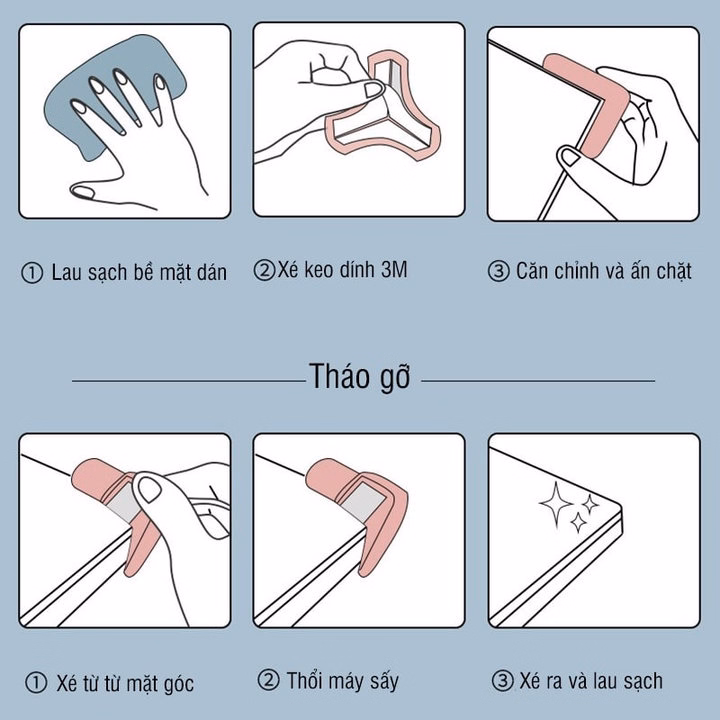 ① Lau sạch bề mặt dán

②Xé keo dính 3M

③ Căn chỉnh và ấn chặt

Tháo gỡ

① Xé từ từ mặt góc

② Thổi máy sấy

③ Xé ra và lau sạch