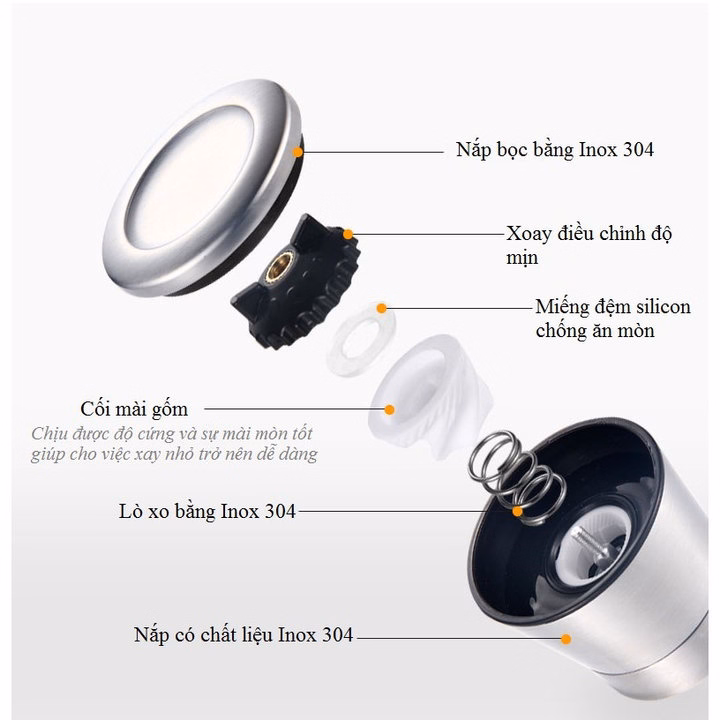 Nắp bọc bằng Inox 304

Xoay điều chỉnh độ mịn

Miếng đệm silicon chống ăn mòn

Cối mài gốm

Chịu được độ cứng và sự mài mòn tốt giúp cho việc xay nhỏ trở nên dễ dàng

Lò xo bằng Inox 304

Nắp có chất liệu Inox 304