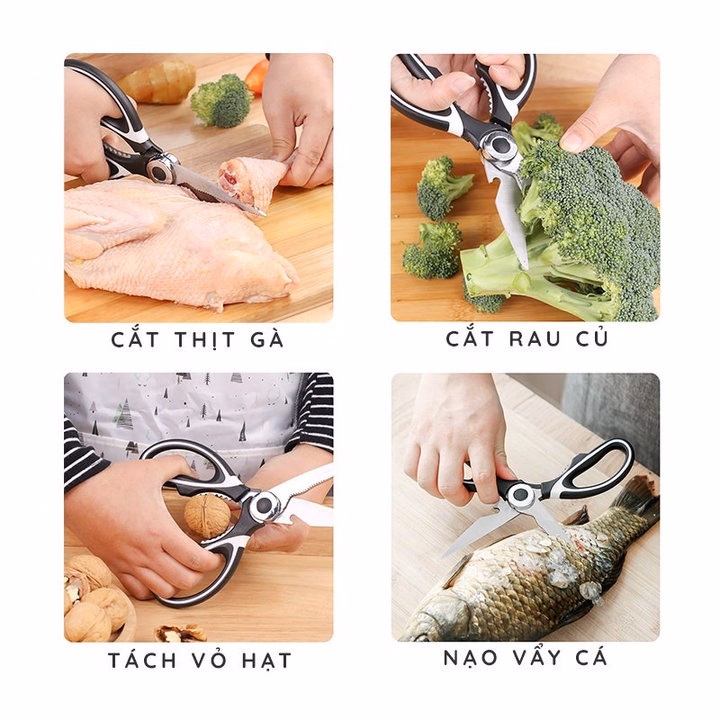 CẮT THỊT GÀ

CẮT RAU CỦ

TÁCH VỎ HẠT

NẠO VẨY CÁ